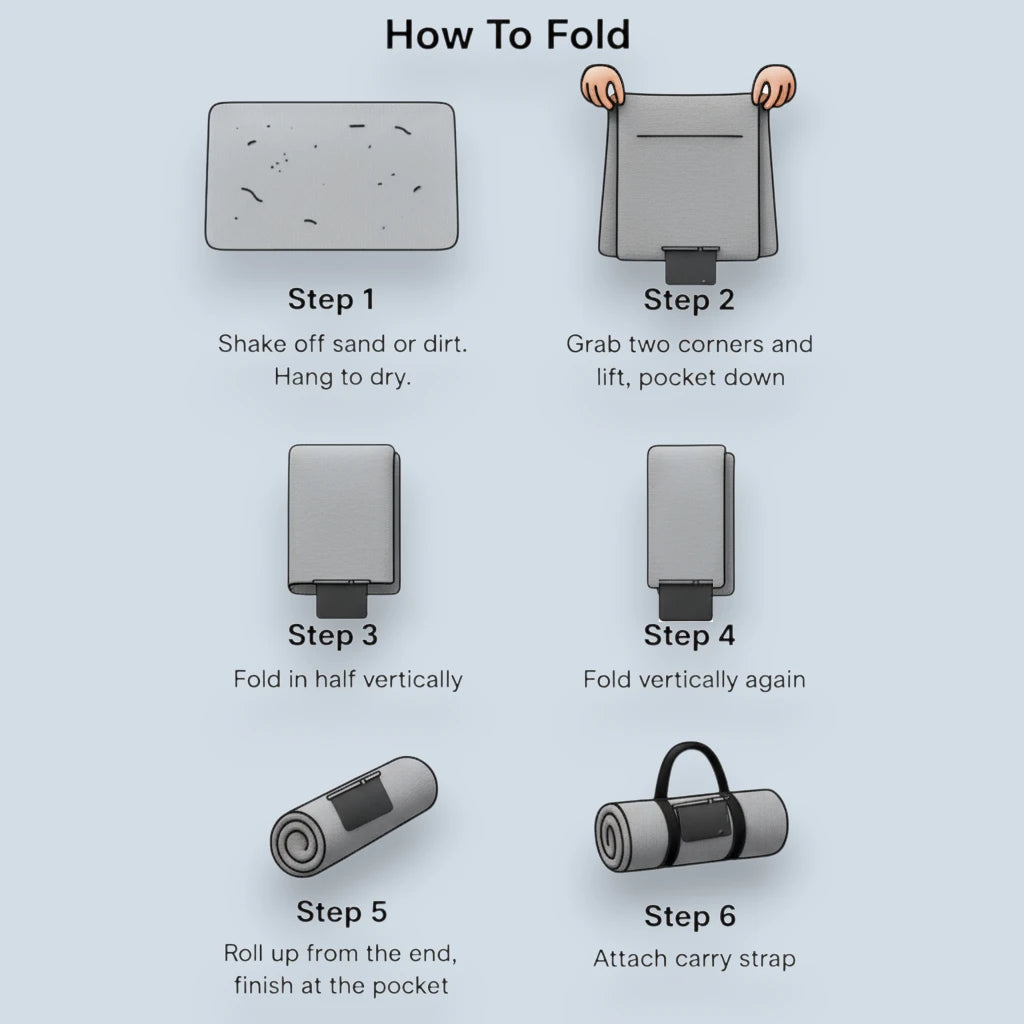 How To Fold

Step 1
Shake off sand or dirt. Hang to dry.

Step 2
Grab two corners and lift, pocket down

Step 3
Fold in half vertically

Step 4
Fold vertically again

Step 5
Roll up from the end, finish at the pocket

Step 6
Attach carry strap